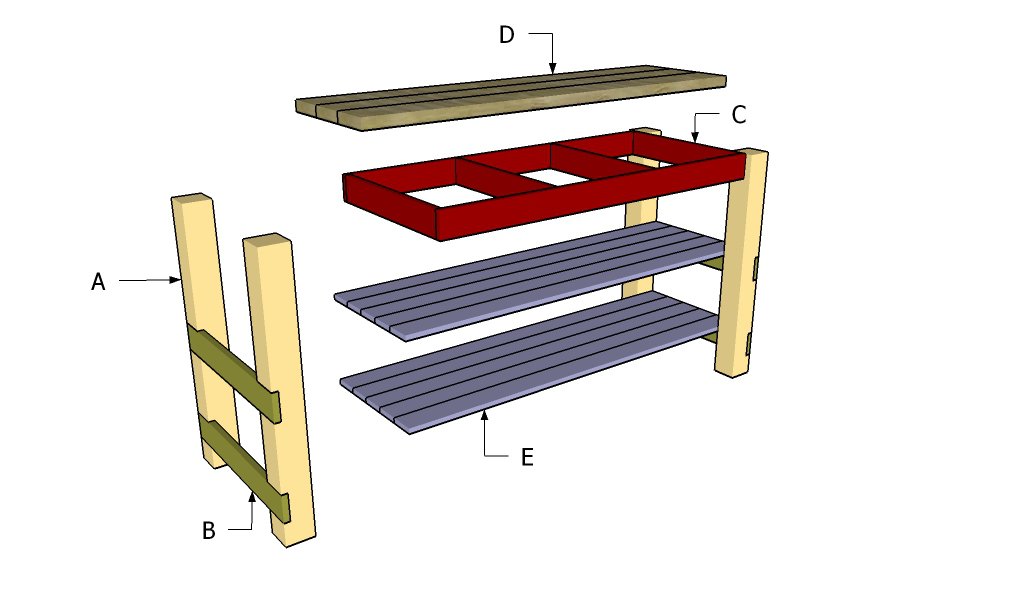 D
C
A
E
B